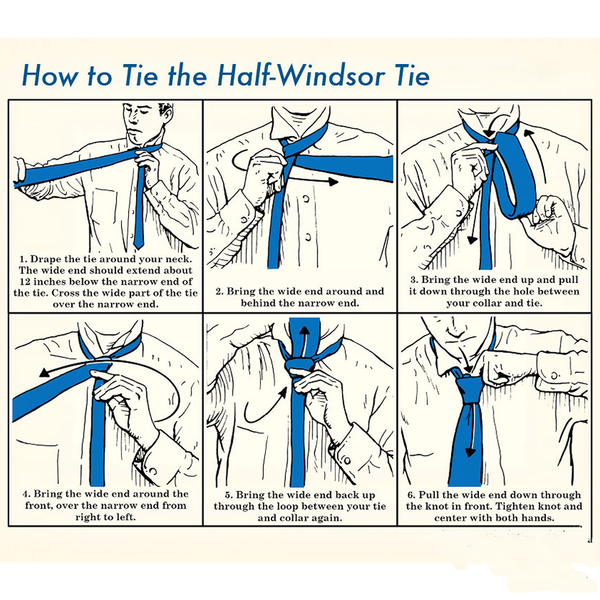 How to Tie the Half-Windsor Tie

1. Drape the tie around your neck. The wide end should extend about 12 inches below the narrow end of the tie. Cross the wide part of the tie over the narrow end.

2. Bring the wide end around and behind the narrow end.

3. Bring the wide end up and pull it down through the hole between your collar and tie.

4. Bring the wide end around the front, over the narrow end from right to left.

5. Bring the wide end back up through the loop between your tie and collar again.

6. Pull the wide end down through the knot in front. Tighten knot and center with both hands.